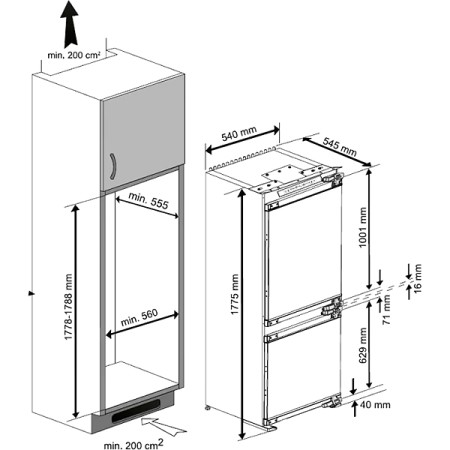 min. 200 cm²

min. 555

1778-1788 mm

min. 560

min. 200 cm$^2$

540 mm

545 mm

1775 mm

1001 mm

16 mm

71 mm

629 mm

40 mm