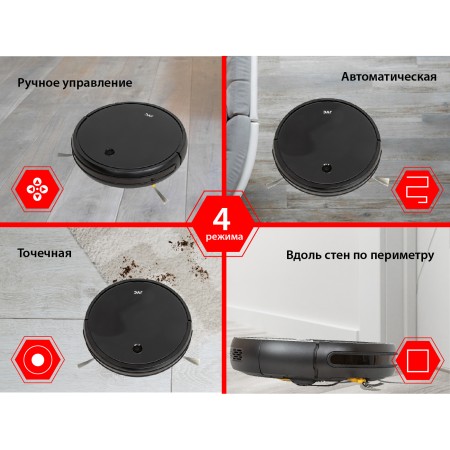 Ручное управление

Автоматическая

4
режима

Точечная

Вдоль стен по периметру