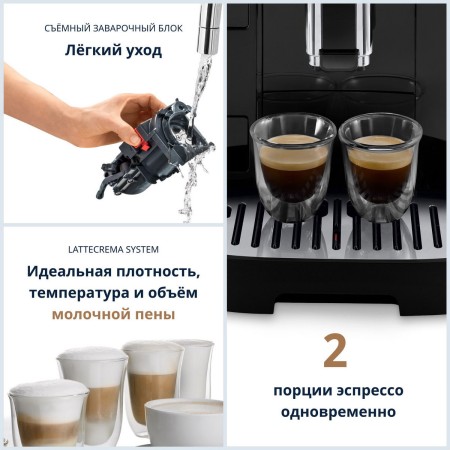 СЪЁМНЫЙ ЗАВАРОЧНЫЙ БЛОК

Лёгкий уход

LATTECREMA SYSTEM

Идеальная плотность, температура и объём молочной пены

2

порции эспрессо одновременно