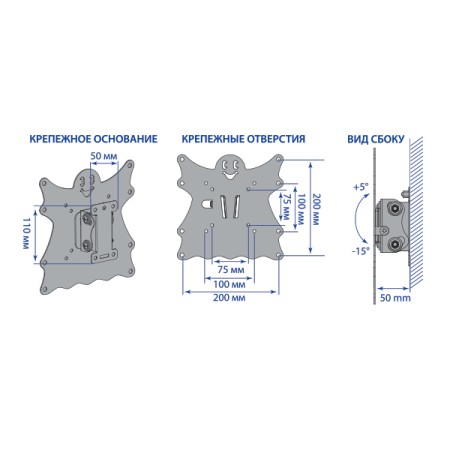 КРЕПЕЖНОЕ ОСНОВАНИЕ

50 мм

110 мм

КРЕПЕЖНЫЕ ОТВЕРСТИЯ

75 мм

100 мм

200 мм

75 мм

100 мм

200 мм

ВИД СБОКУ

+5°

-15°

50 mm