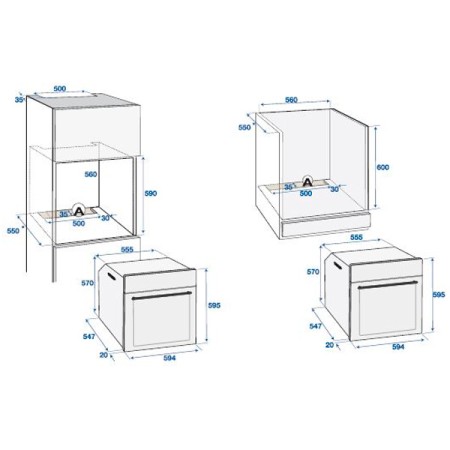 500
35
560
590
35
A
30
500
550
555
570
595
547
20
594

560
550
600
35
A
30
500
555
570
595
547
20
594